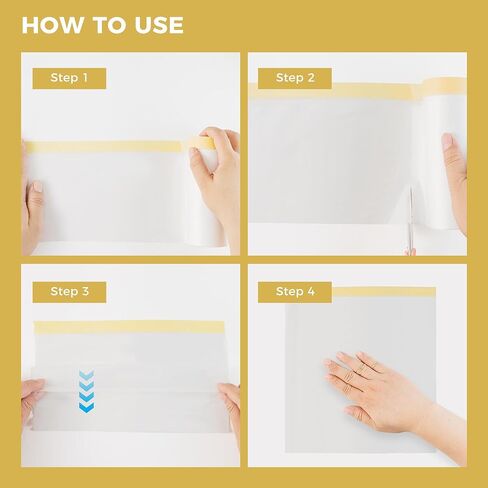 HOW TO USE

Step 1

Step 2

Step 3

Step 4