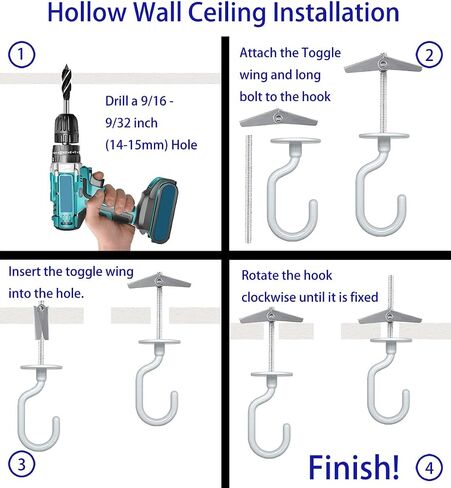 Hollow Wall Ceiling Installation

①

Drill a 9/16 - 9/32 inch (14-15mm) Hole

Attach the Toggle wing and long bolt to the hook

②

Insert the toggle wing into the hole.

③

Rotate the hook clockwise until it is fixed

Finish!

④