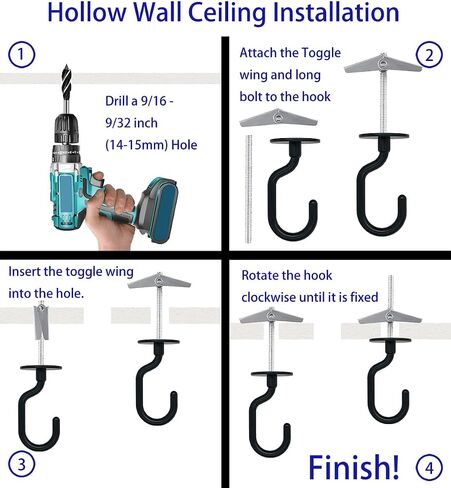 Hollow Wall Ceiling Installation

1

Drill a 9/16 - 9/32 inch (14-15mm) Hole

Attach the Toggle wing and long bolt to the hook

2

Insert the toggle wing into the hole.

3

Rotate the hook clockwise until it is fixed

Finish!

4