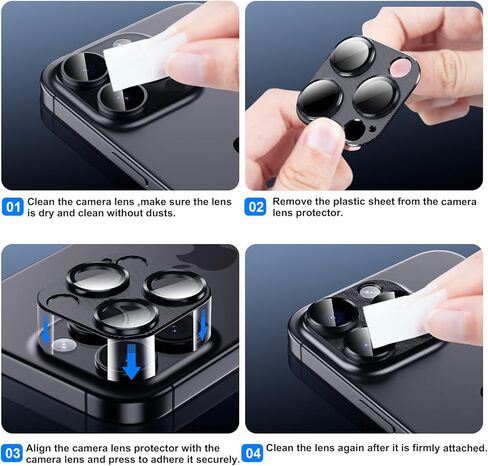 01 Clean the camera lens ,make sure the lens is dry and clean without dusts.

02 Remove the plastic sheet from the camera lens protector.

03 Align the camera lens protector with the camera lens and press to adhere it securely.

04 Clean the lens again after it is firmly attached.