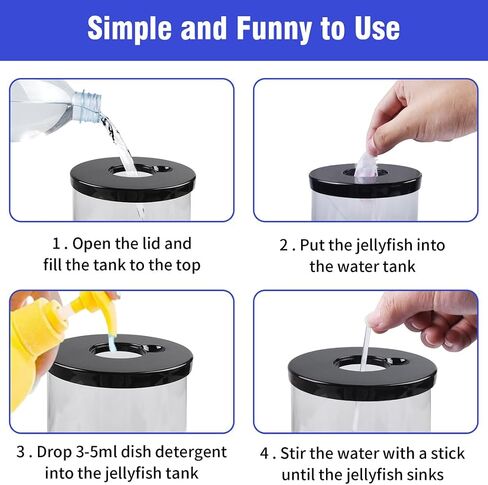 Simple and Funny to Use

1 . Open the lid and fill the tank to the top

2 . Put the jellyfish into the water tank

3 . Drop 3-5ml dish detergent into the jellyfish tank

4 . Stir the water with a stick until the jellyfish sinks