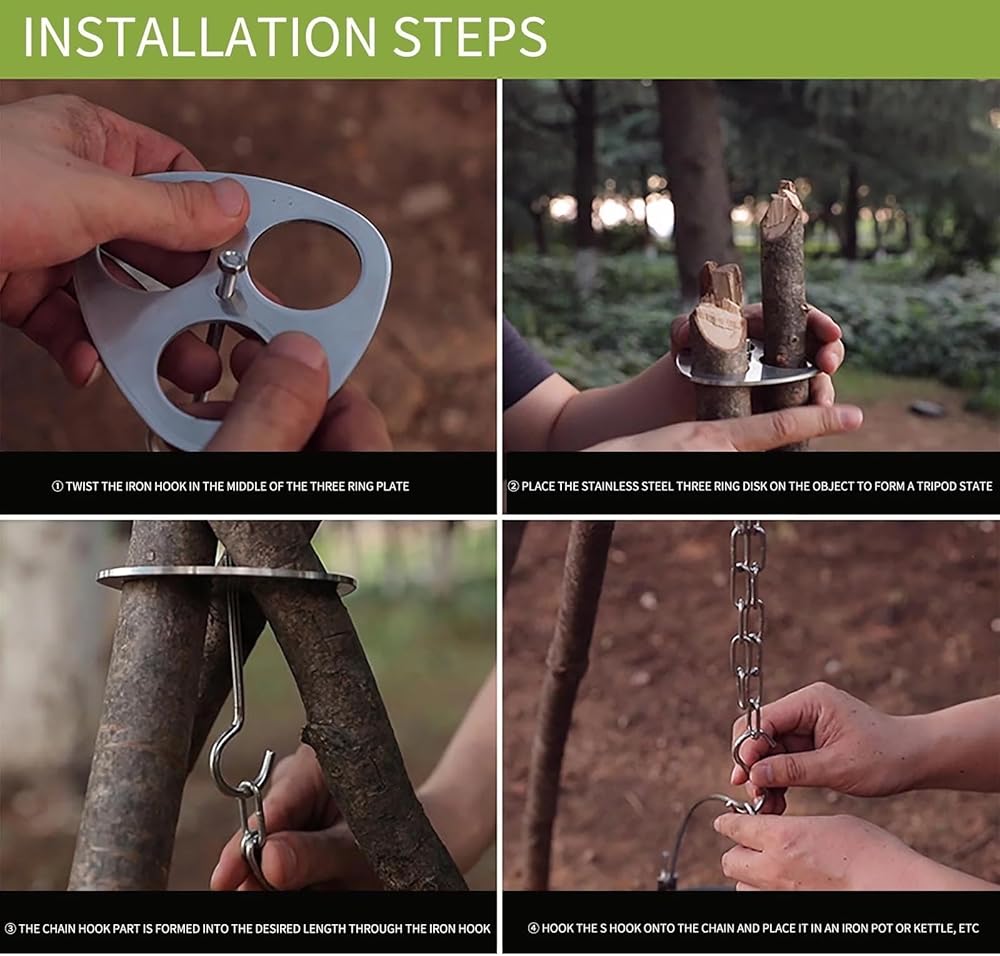 INSTALLATION STEPS

① TWIST THE IRON HOOK IN THE MIDDLE OF THE THREE RING PLATE

② PLACE THE STAINLESS STEEL THREE RING DISK ON THE OBJECT TO FORM A TRIPOD STATE

③ THE CHAIN HOOK PART IS FORMED INTO THE DESIRED LENGTH THROUGH THE IRON HOOK

④ HOOK THE S HOOK ONTO THE CHAIN AND PLACE IT IN AN IRON POT OR KETTLE, ETC