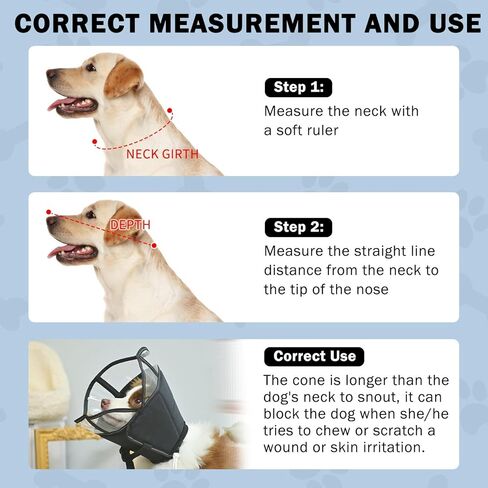 CORRECT MEASUREMENT AND USE

NECK GIRTH

Step 1:

Measure the neck with a soft ruler

DEPTH

Step 2:

Measure the straight line distance from the neck to the tip of the nose

Correct Use

The cone is longer than the dog's neck to snout, it can block the dog when she/he tries to chew or scratch a wound or skin irritation.