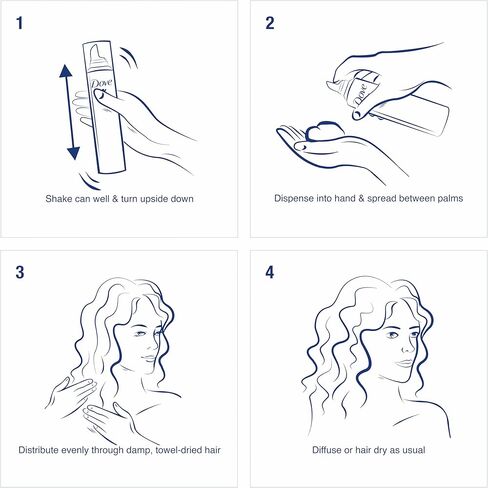 1

Dove

Shake can well & turn upside down

2

Dove

Dispense into hand & spread between palms

3

Distribute evenly through damp, towel-dried hair

4

Diffuse or hair dry as usual