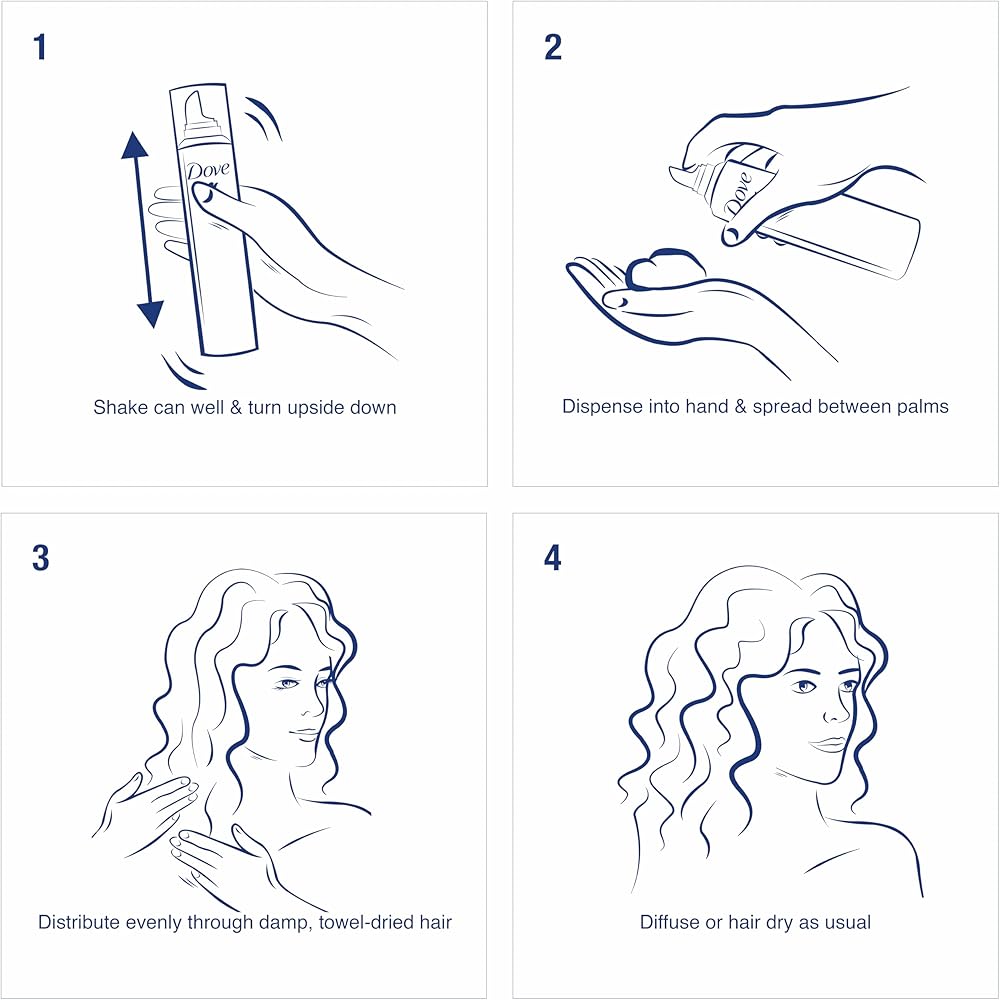 1

Dove

Shake can well & turn upside down

2

Dove

Dispense into hand & spread between palms

3

Distribute evenly through damp, towel-dried hair

4

Diffuse or hair dry as usual