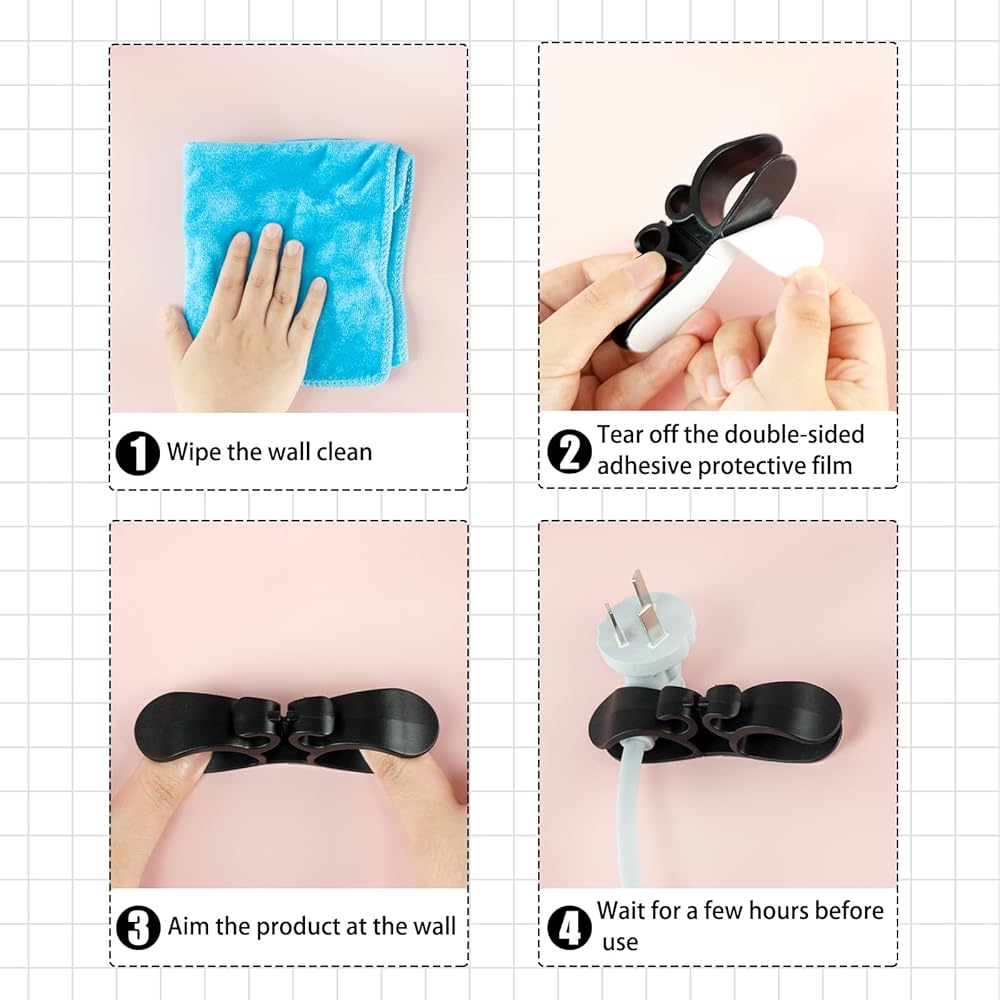 1 Wipe the wall clean

2 Tear off the double-sided adhesive protective film

3 Aim the product at the wall

4 Wait for a few hours before use