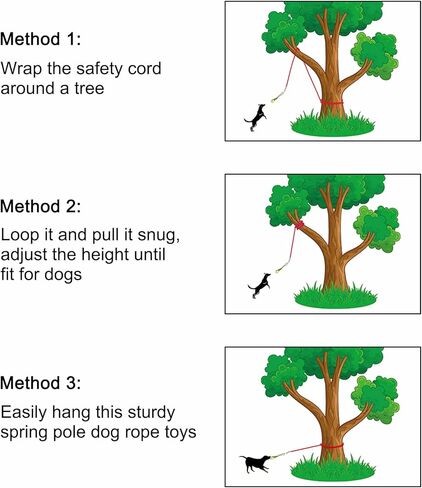 Method 1:
Wrap the safety cord around a tree

Method 2:
Loop it and pull it snug, adjust the height until fit for dogs

Method 3:
Easily hang this sturdy spring pole dog rope toys