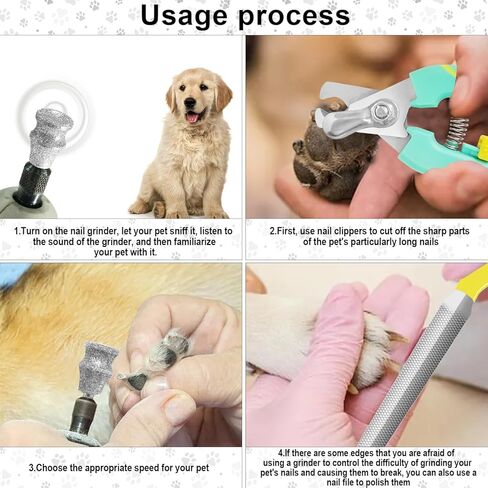 Usage process

1.Turn on the nail grinder, let your pet sniff it, listen to the sound of the grinder, and then familiarize your pet with it.

2.First, use nail clippers to cut off the sharp parts of the pet's particularly long nails

3.Choose the appropriate speed for your pet

4.If there are some edges that you are afraid of using a grinder to control the difficulty of grinding your pet's nails and causing them to break, you can also use a nail file to polish them