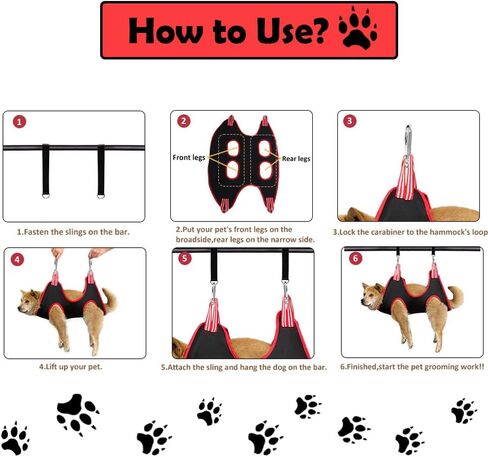 How to Use?

1

1.Fasten the slings on the bar.

2

Front legs

Rear legs

2.Put your pet's front legs on the broadside,rear legs on the narrow side.

3

3.Lock the carabiner to the hammock's loop

4

4.Lift up your pet.

5

5.Attach the sling and hang the dog on the bar.

6

6.Finished,start the pet grooming work!!