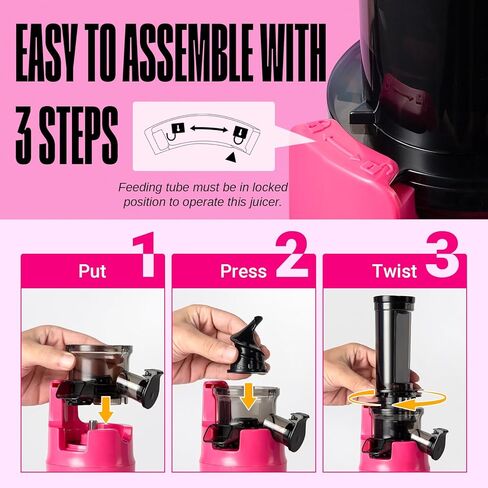 EASY TO ASSEMBLE WITH 3 STEPS

Feeding tube must be in locked position to operate this juicer.

Put 1

Press 2

Twist 3