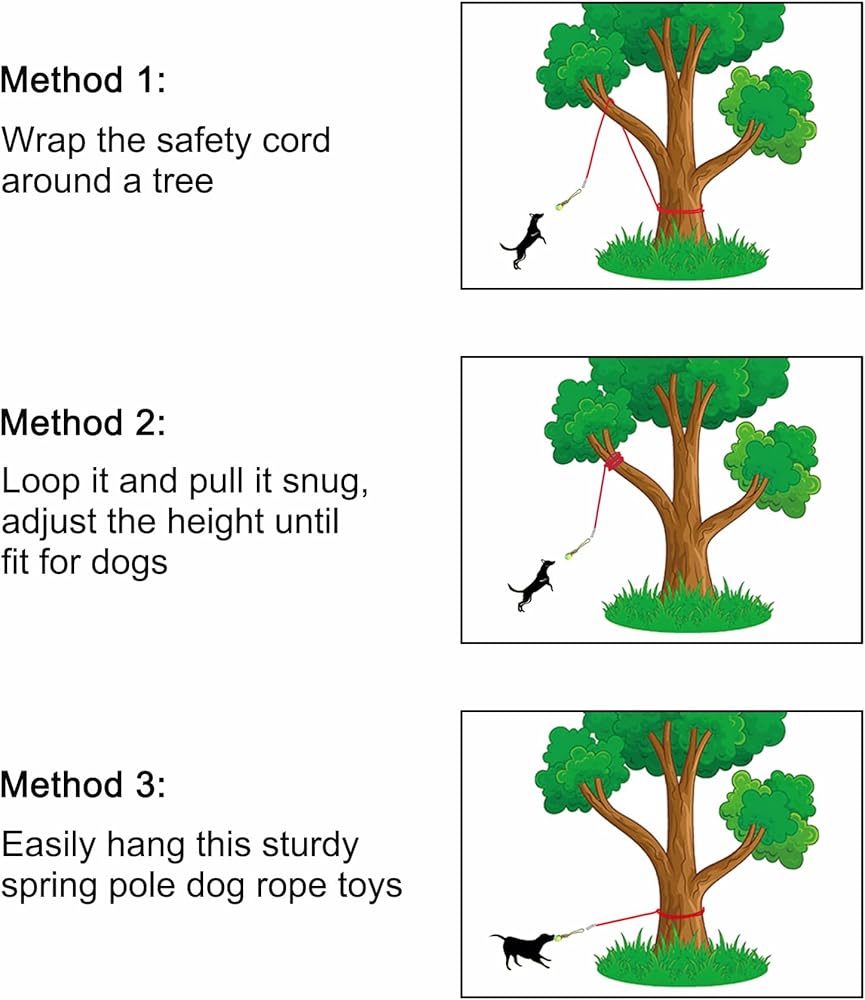 Method 1:
Wrap the safety cord around a tree

Method 2:
Loop it and pull it snug, adjust the height until fit for dogs

Method 3:
Easily hang this sturdy spring pole dog rope toys