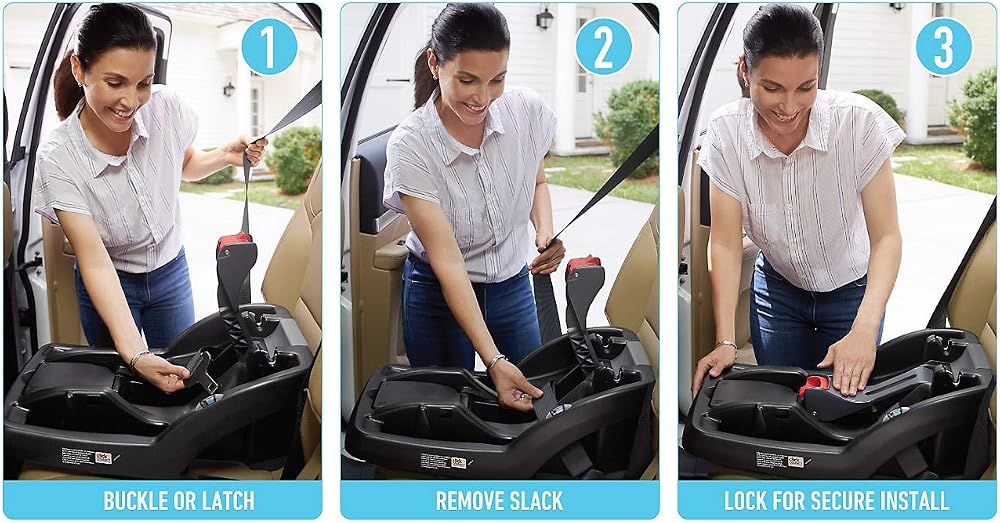 1

BUCKLE OR LATCH

2

REMOVE SLACK

3

LOCK FOR SECURE INSTALL