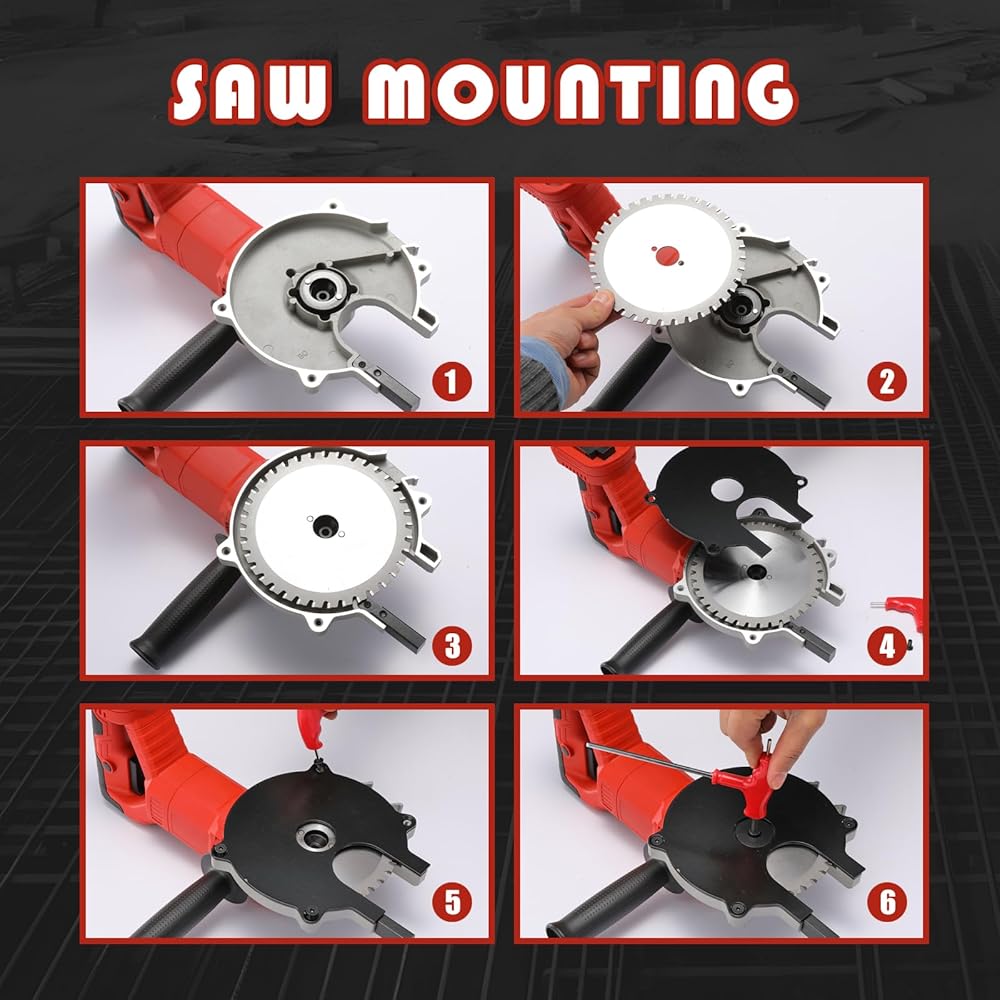 SAW MOUNTING

1

2

3

4

5

6