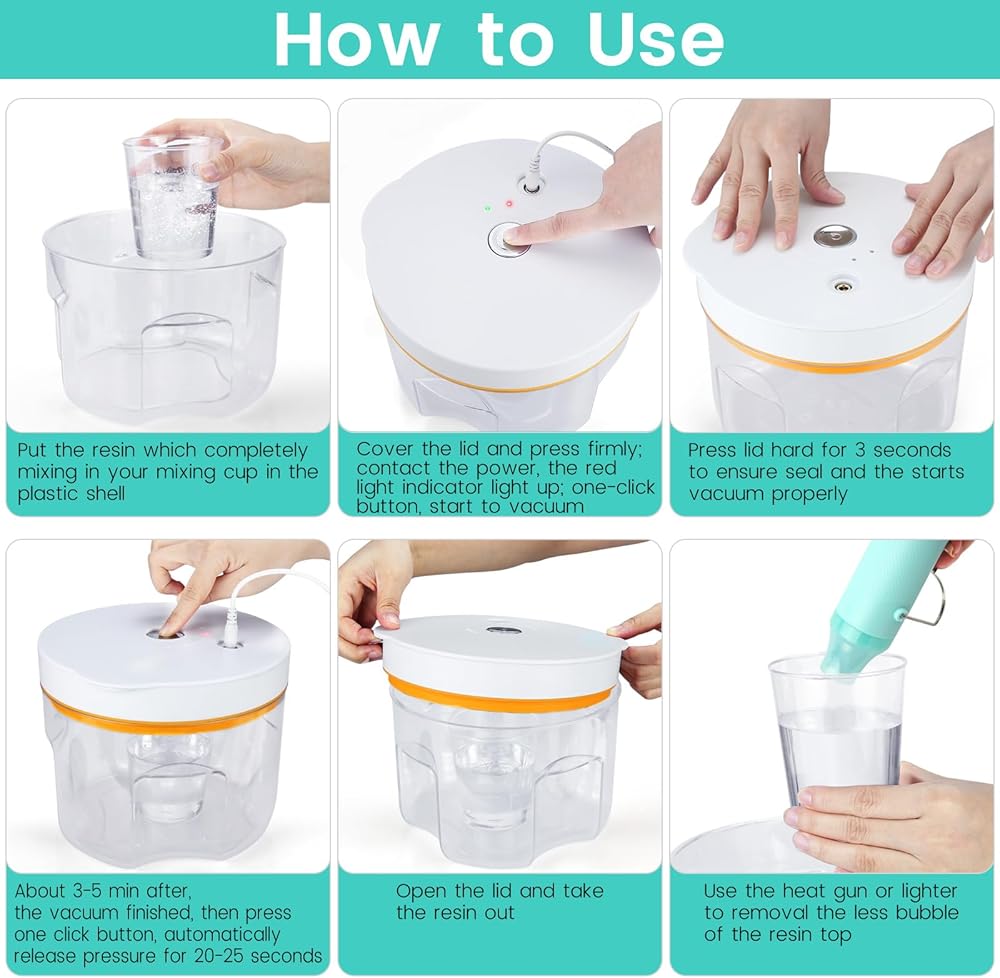 How to Use

Put the resin which completely mixing in your mixing cup in the plastic shell

Cover the lid and press firmly; contact the power, the red light indicator light up; one-click button, start to vacuum

Press lid hard for 3 seconds to ensure seal and the starts vacuum properly

About 3-5 min after, the vacuum finished, then press one click button, automatically release pressure for 20-25 seconds

Open the lid and take the resin out

Use the heat gun or lighter to removal the less bubble of the resin top