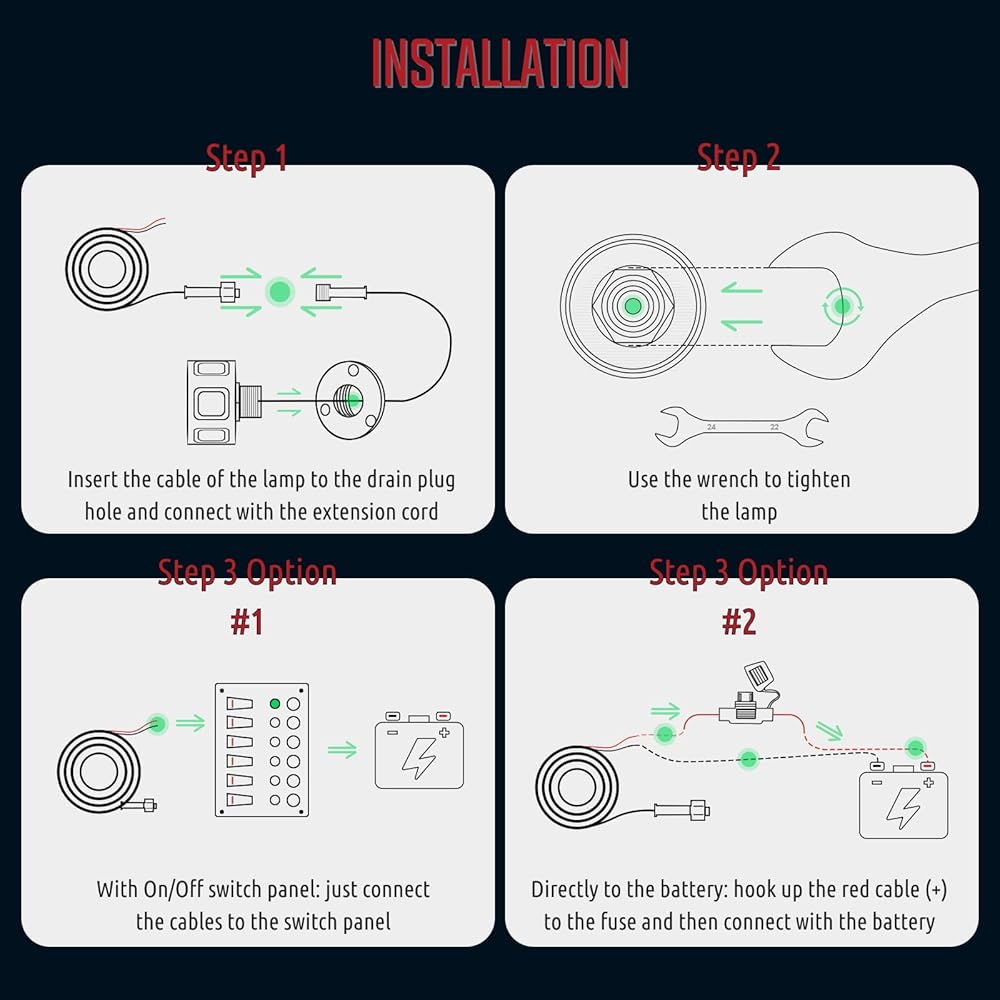 INSTALLATION

Step 1

Insert the cable of the lamp to the drain plug hole and connect with the extension cord

Step 2

24 22

Use the wrench to tighten the lamp

Step 3 Option
#1

With On/Off switch panel: just connect the cables to the switch panel

Step 3 Option
#2

Directly to the battery: hook up the red cable (+) to the fuse and then connect with the battery