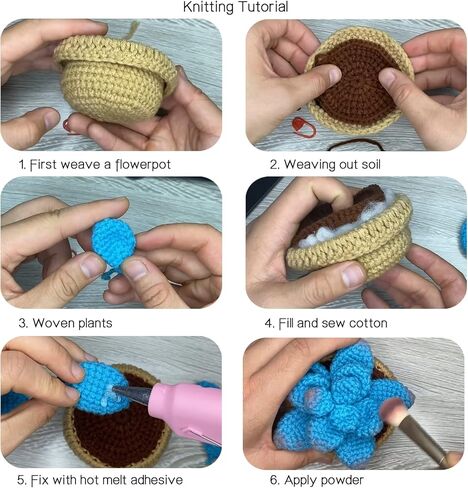 Knitting Tutorial

1. First weave a flowerpot

2. Weaving out soil

3. Woven plants

4. Fill and sew cotton

5. Fix with hot melt adhesive

6. Apply powder