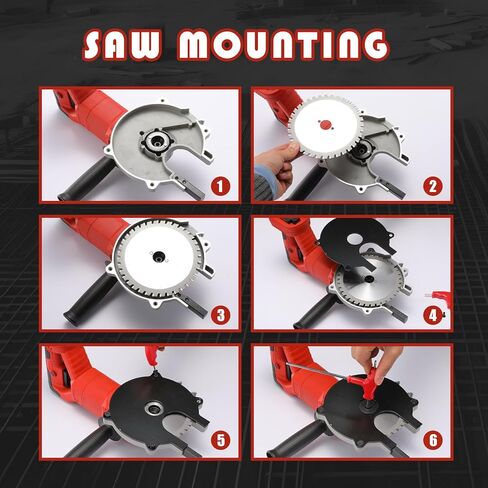 SAW MOUNTING

1

2

3

4

5

6