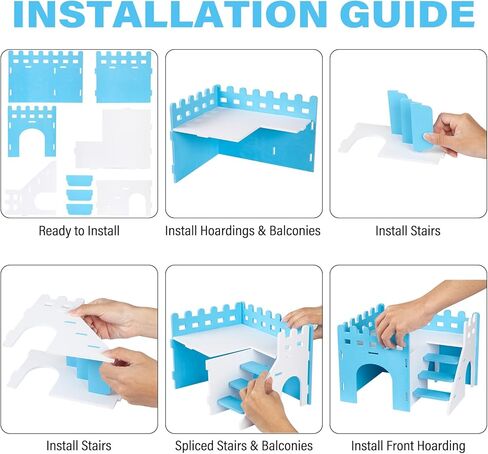 INSTALLATION GUIDE

Ready to Install

Install Hoardings & Balconies

Install Stairs

Install Stairs

Spliced Stairs & Balconies

Install Front Hoarding