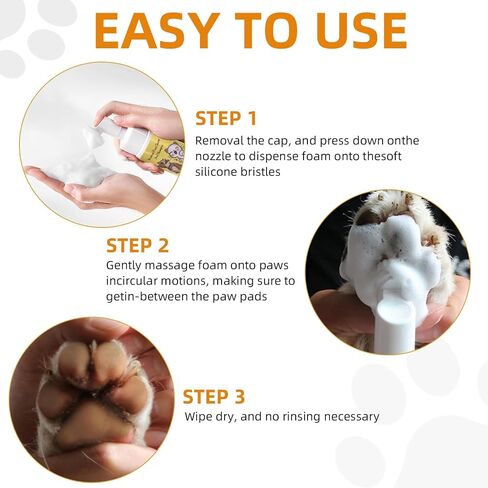 EASY TO USE

STEP 1

Removal the cap, and press down onthe nozzle to dispense foam onto thesoft silicone bristles

STEP 2

Gently massage foam onto paws incircular motions, making sure to getin-between the paw pads

STEP 3

Wipe dry, and no rinsing necessary