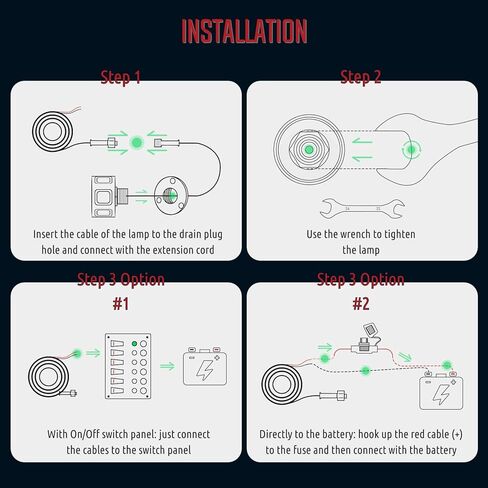 INSTALLATION

Step 1

Insert the cable of the lamp to the drain plug hole and connect with the extension cord

Step 2

24 25

Use the wrench to tighten the lamp

Step 3 Option #1

With On/Off switch panel: just connect the cables to the switch panel

Step 3 Option #2

Directly to the battery: hook up the red cable (+) to the fuse and then connect with the battery