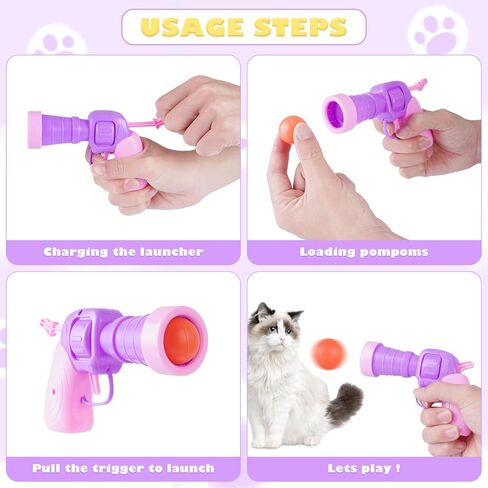 USAGE STEPS

Charging the launcher

Loading pompoms

Pull the trigger to launch

Lets play !