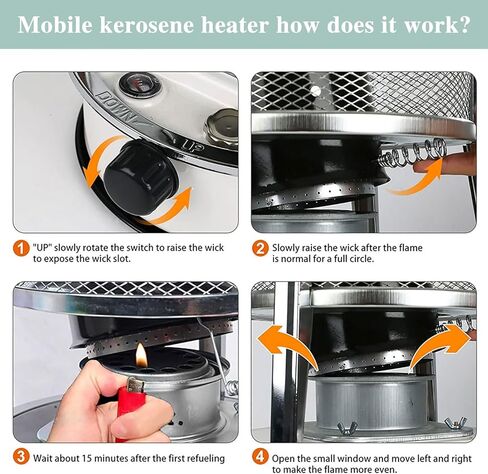 Mobile kerosene heater how does it work?

DOWN

UP

1 "UP" slowly rotate the switch to raise the wick to expose the wick slot.

2 Slowly raise the wick after the flame is normal for a full circle.

3 Wait about 15 minutes after the first refueling

4 Open the small window and move left and right to make the flame more even.