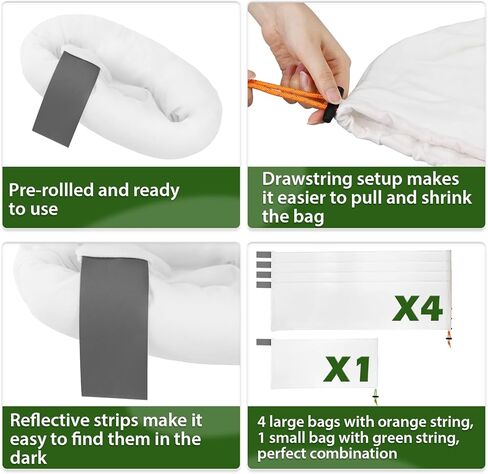 Pre-rollled and ready to use

Drawstring setup makes it easier to pull and shrink the bag

Reflective strips make it easy to find them in the dark

X4

X1

4 large bags with orange string, 1 small bag with green string, perfect combination