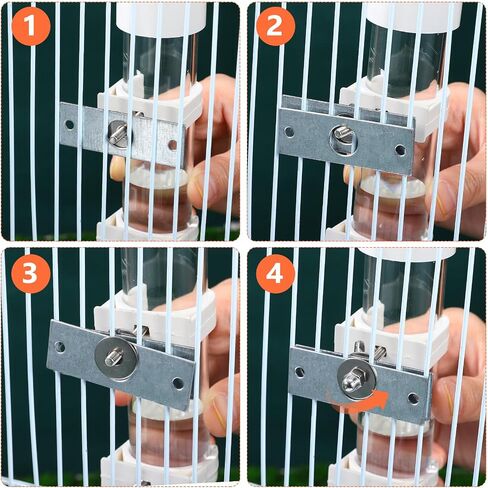 1

2

3

4