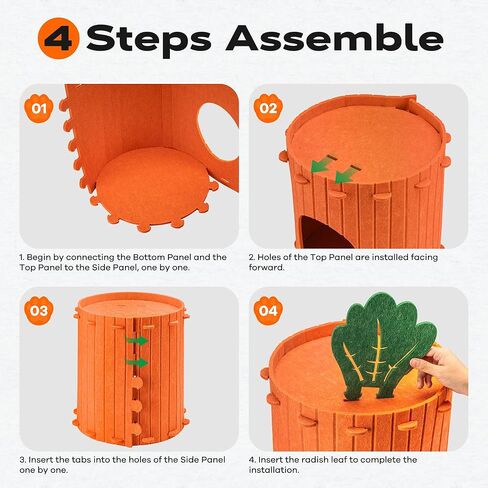 4 Steps Assemble

01

1. Begin by connecting the Bottom Panel and the Top Panel to the Side Panel, one by one.

02

2. Holes of the Top Panel are installed facing forward.

03

3. Insert the tabs into the holes of the Side Panel one by one.

04

4. Insert the radish leaf to complete the installation.