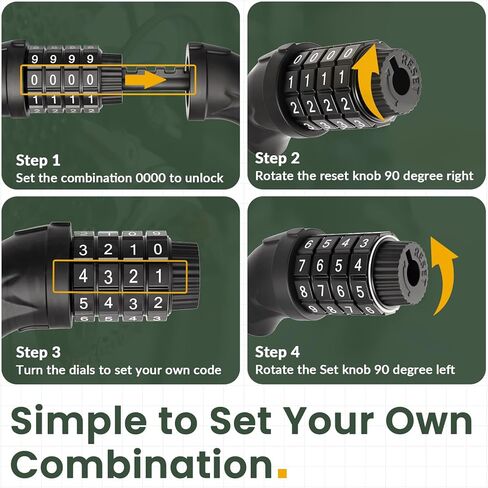 9 9 9 9
0 0 0 0
1 1 1 1

Step 1
Set the combination 0000 to unlock

0 0 0 0
1 1 1 1
2 2 2 2
3 3 3 3
RESET

Step 2
Rotate the reset knob 90 degree right

3 2 1 0
4 3 2 1
5 4 3 2
6 5 4 3

Step 3
Turn the dials to set your own code

6 5 4 3
7 6 5 4
8 7 6 5
9 8 7 6

Step 4
Rotate the Set knob 90 degree left

Simple to Set Your Own Combination.