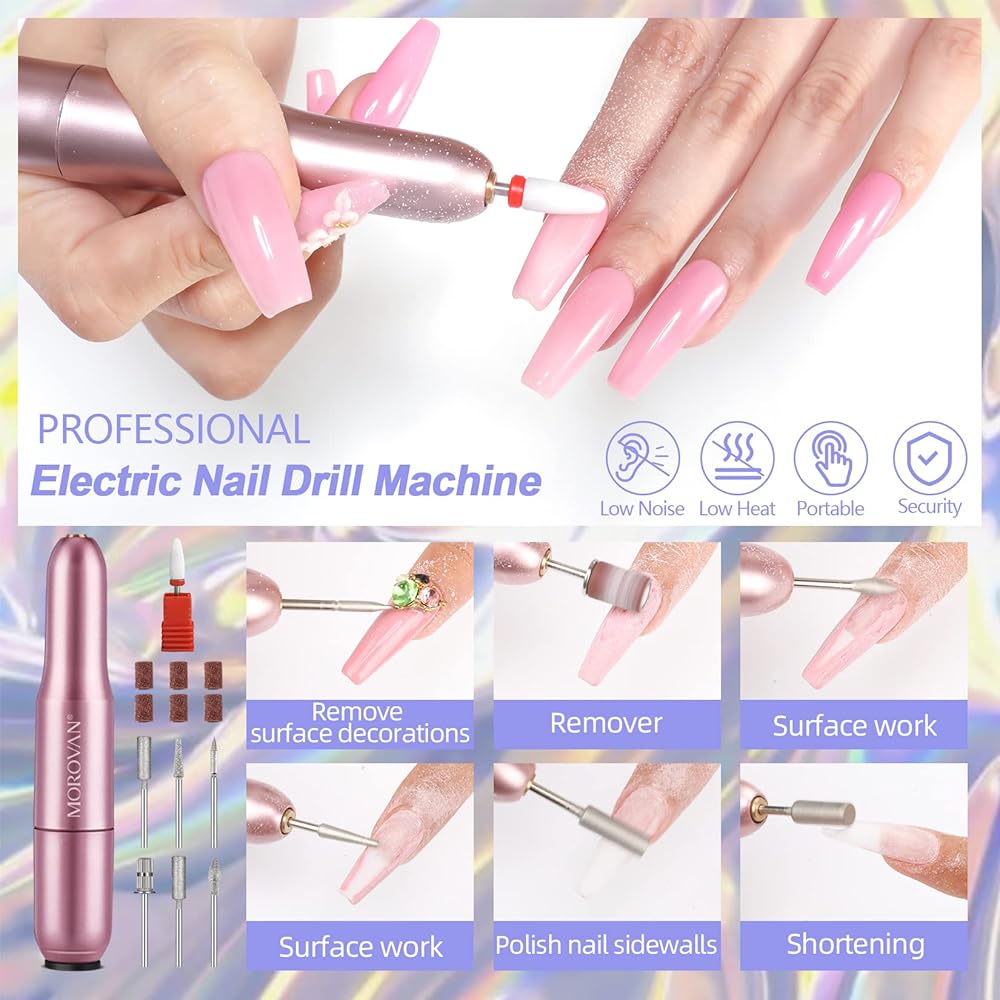 PROFESSIONAL
Electric Nail Drill Machine

Low Noise Low Heat Portable Security

MOROVAN

Remove surface decorations

Remover

Surface work

Surface work

Polish nail sidewalls

Shortening