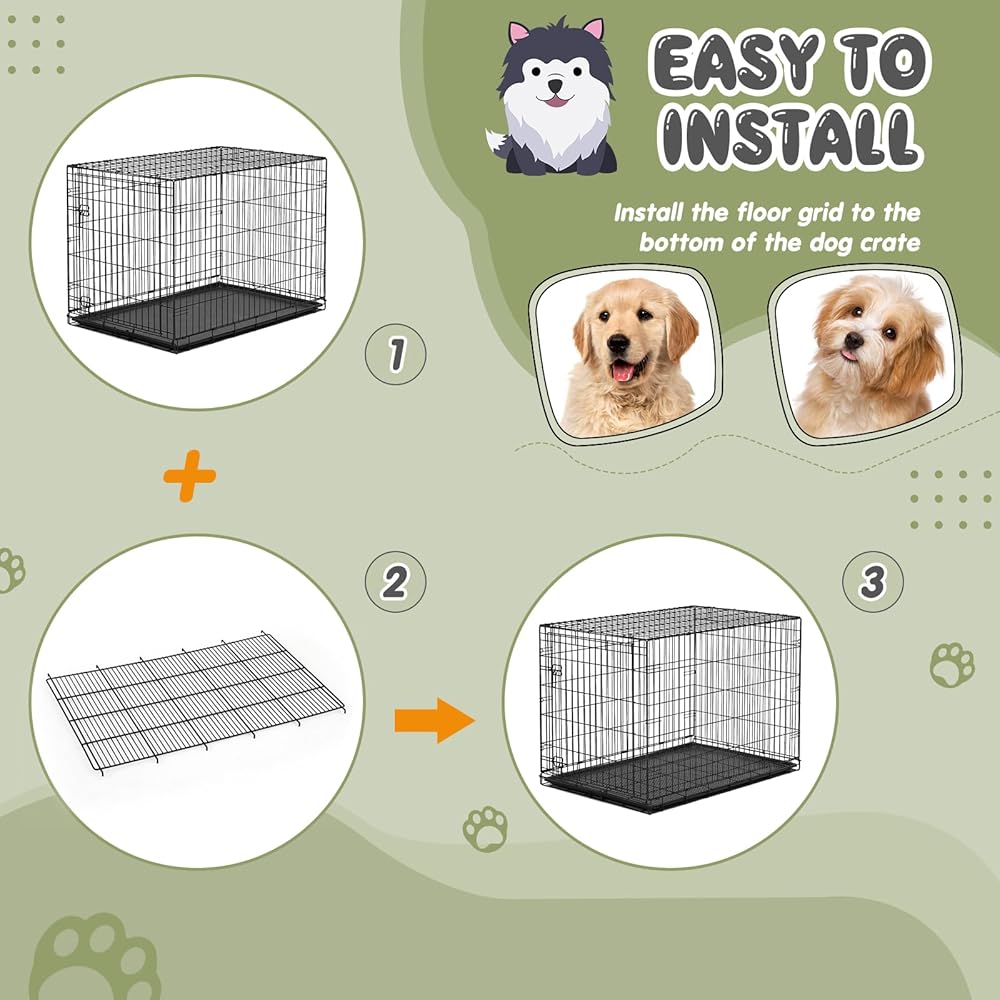 EASY TO INSTALL

Install the floor grid to the bottom of the dog crate

1

+

2

3