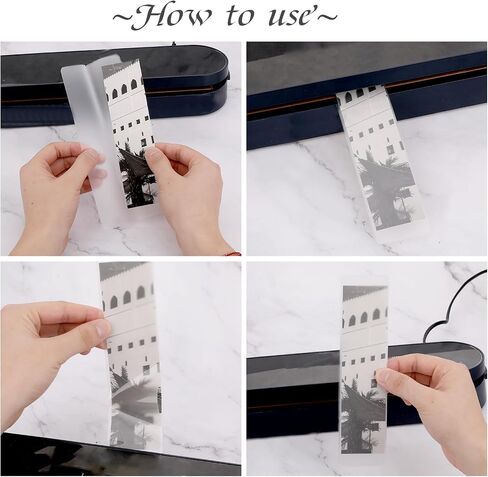 ~How to use'~