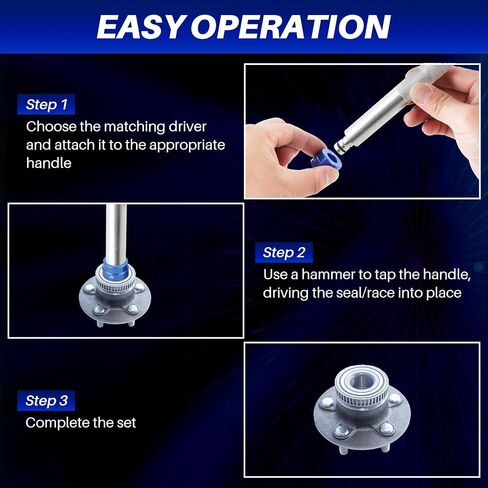 EASY OPERATION

Step 1

Choose the matching driver and attach it to the appropriate handle

Step 2

Use a hammer to tap the handle, driving the seal/race into place

Step 3

Complete the set