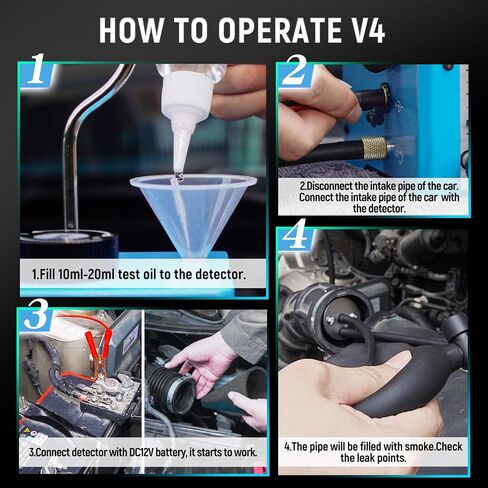 HOW TO OPERATE V4

1

1.Fill 10ml-20ml test oil to the detector.

2

2.Disconnect the intake pipe of the car. Connect the intake pipe of the car with the detector.

3

3.Connect detector with DC12V battery, it starts to work.

4

4.The pipe will be filled with smoke.Check the leak points.