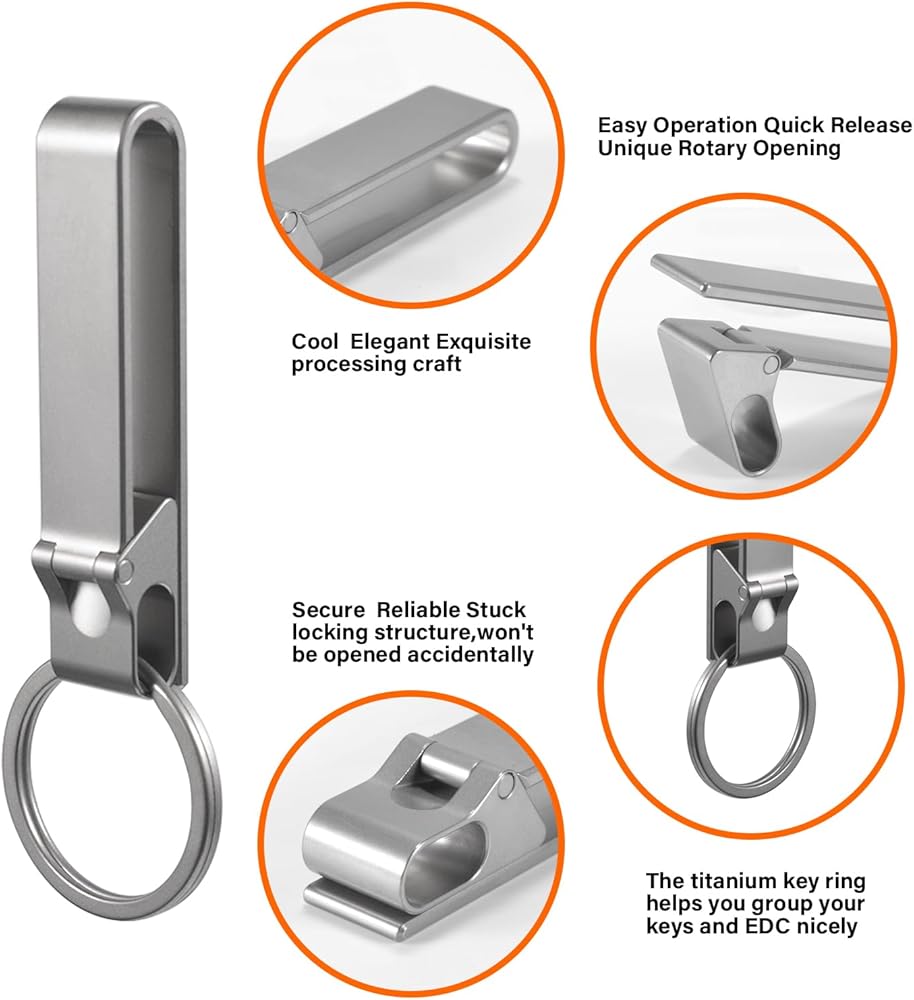 Easy Operation Quick Release
Unique Rotary Opening

Cool  Elegant Exquisite
processing craft

Secure  Reliable Stuck
locking structure,won't
be opened accidentally

The titanium key ring
helps you group your
keys and EDC nicely