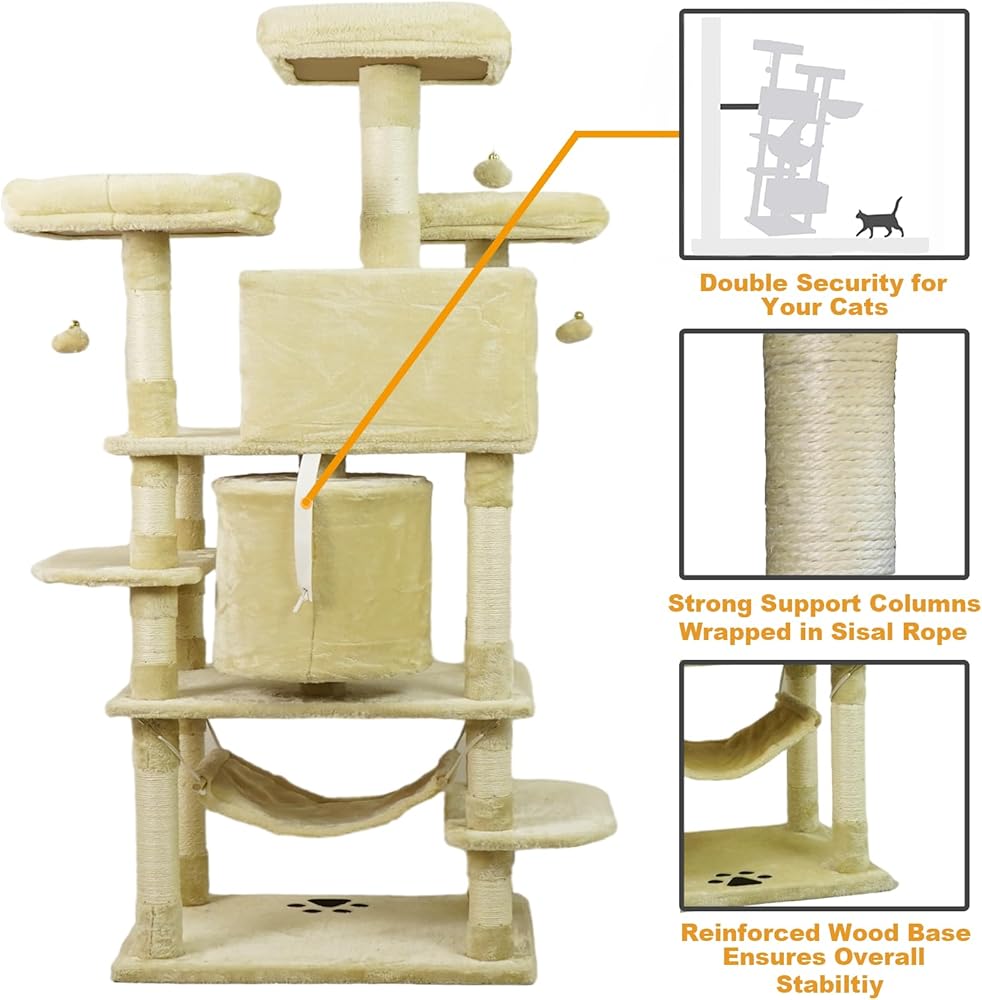 Double Security for Your Cats

Strong Support Columns Wrapped in Sisal Rope

Reinforced Wood Base Ensures Overall Stabiltiy