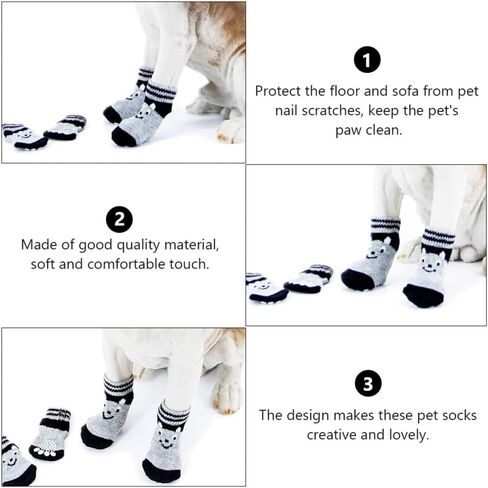 1

Protect the floor and sofa from pet nail scratches, keep the pet's paw clean.

2

Made of good quality material, soft and comfortable touch.

3

The design makes these pet socks creative and lovely.