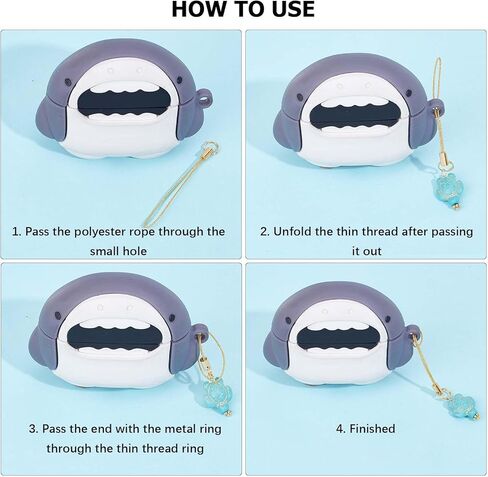 HOW TO USE

1. Pass the polyester rope through the small hole

2. Unfold the thin thread after passing it out

3. Pass the end with the metal ring through the thin thread ring

4. Finished