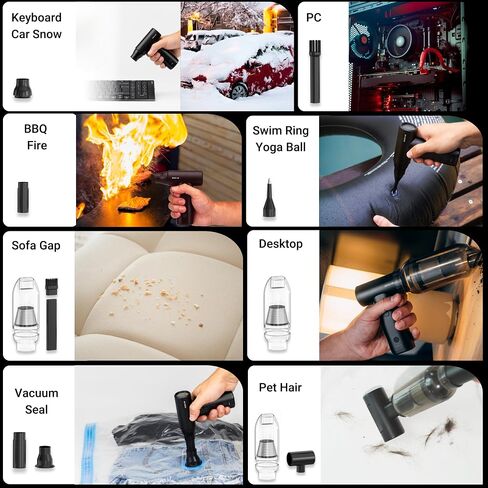 Keyboard
Car Snow

PC

BBQ
Fire

Swim Ring
Yoga Ball

Sofa Gap

Desktop

Vacuum
Seal

Pet Hair