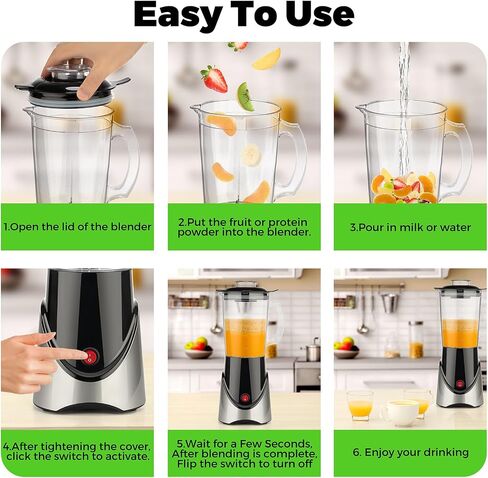 Easy To Use

1.Open the lid of the blender

2.Put the fruit or protein powder into the blender.

3.Pour in milk or water

4.After tightening the cover, click the switch to activate.

5.Wait for a Few Seconds, After blending is complete, Flip the switch to turn off

6. Enjoy your drinking