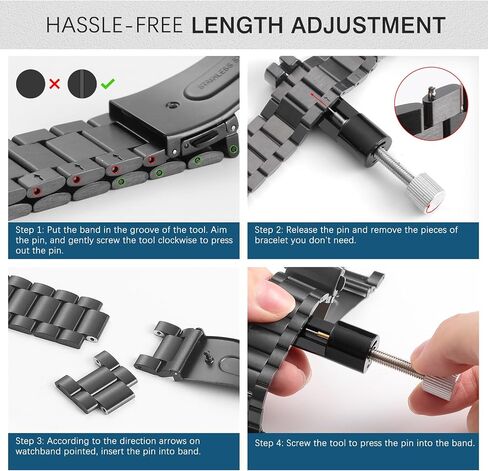 HASSLE-FREE LENGTH ADJUSTMENT

Step 1: Put the band in the groove of the tool. Aim the pin, and gently screw the tool clockwise to press out the pin.

Step 2: Release the pin and remove the pieces of bracelet you don't need.

Step 3: According to the direction arrows on watchband pointed, insert the pin into band.

Step 4: Screw the tool to press the pin into the band.