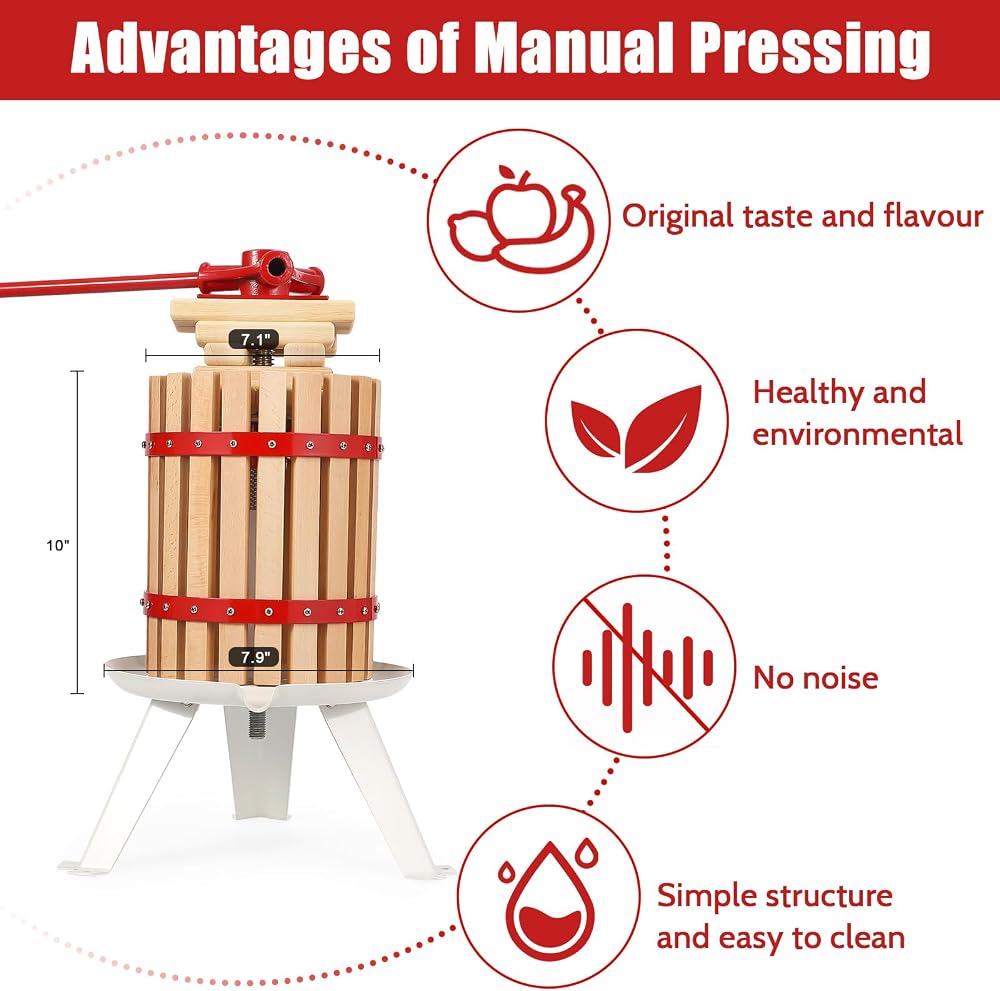 Advantages of Manual Pressing

7.1"

10"

7.9"

Original taste and flavour

Healthy and environmental

No noise

Simple structure and easy to clean