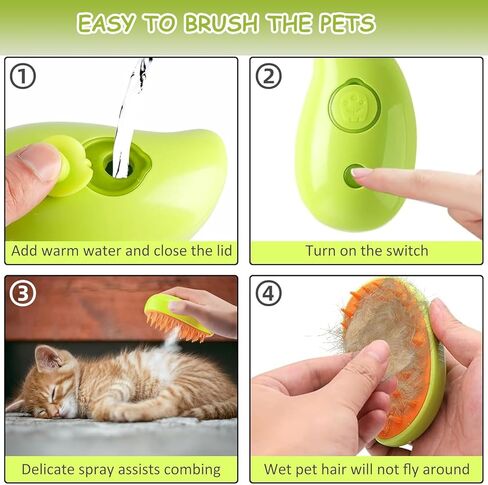 EASY TO BRUSH THE PETS

①
Add warm water and close the lid

②
Turn on the switch

③
Delicate spray assists combing

④
Wet pet hair will not fly around