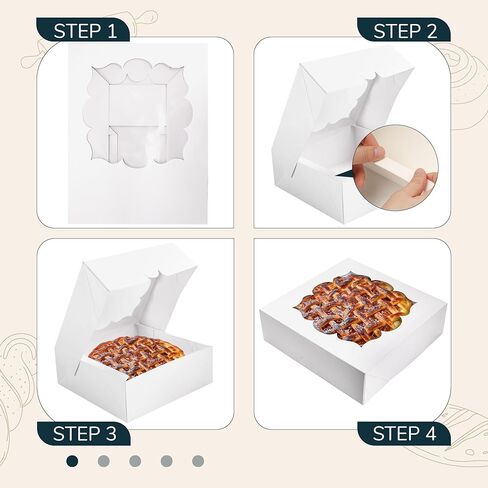 STEP 1

STEP 2

STEP 3

STEP 4