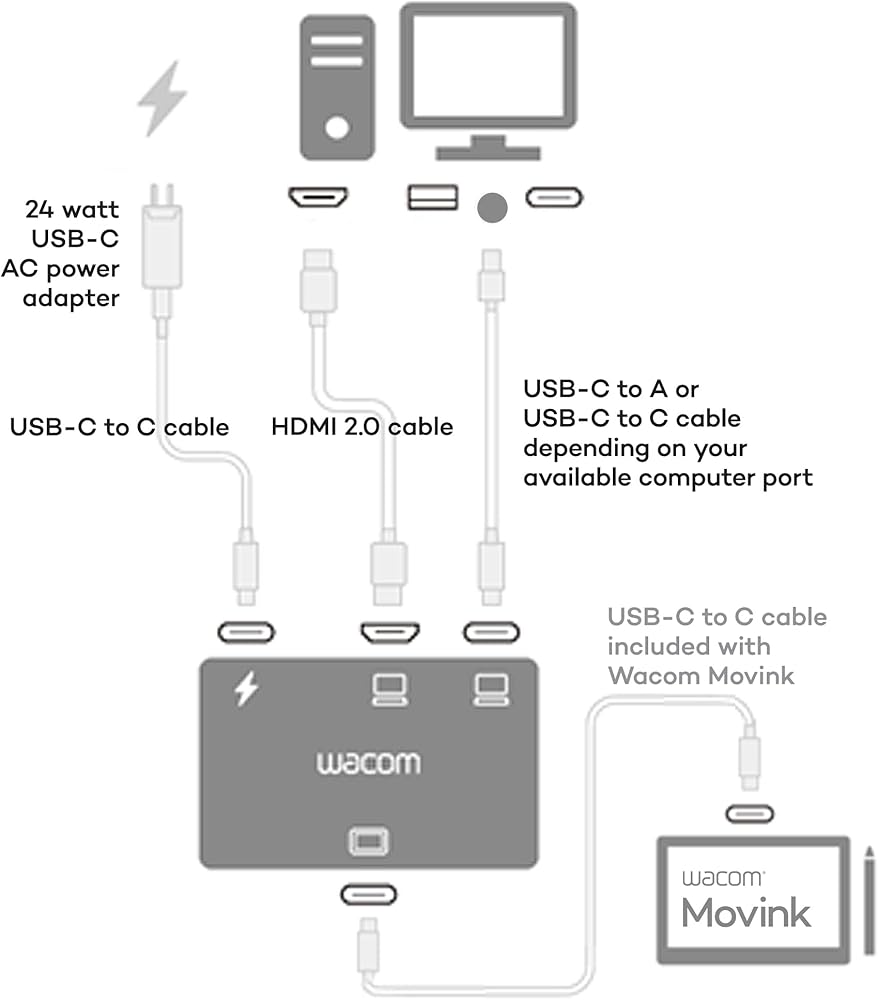 24 watt
USB-C
AC power
adapter

USB-C to C cable

HDMI 2.0 cable

USB-C to A or
USB-C to C cable
depending on your
available computer port

USB-C to C cable
included with
Wacom Movink

wacom

wacom
Movink