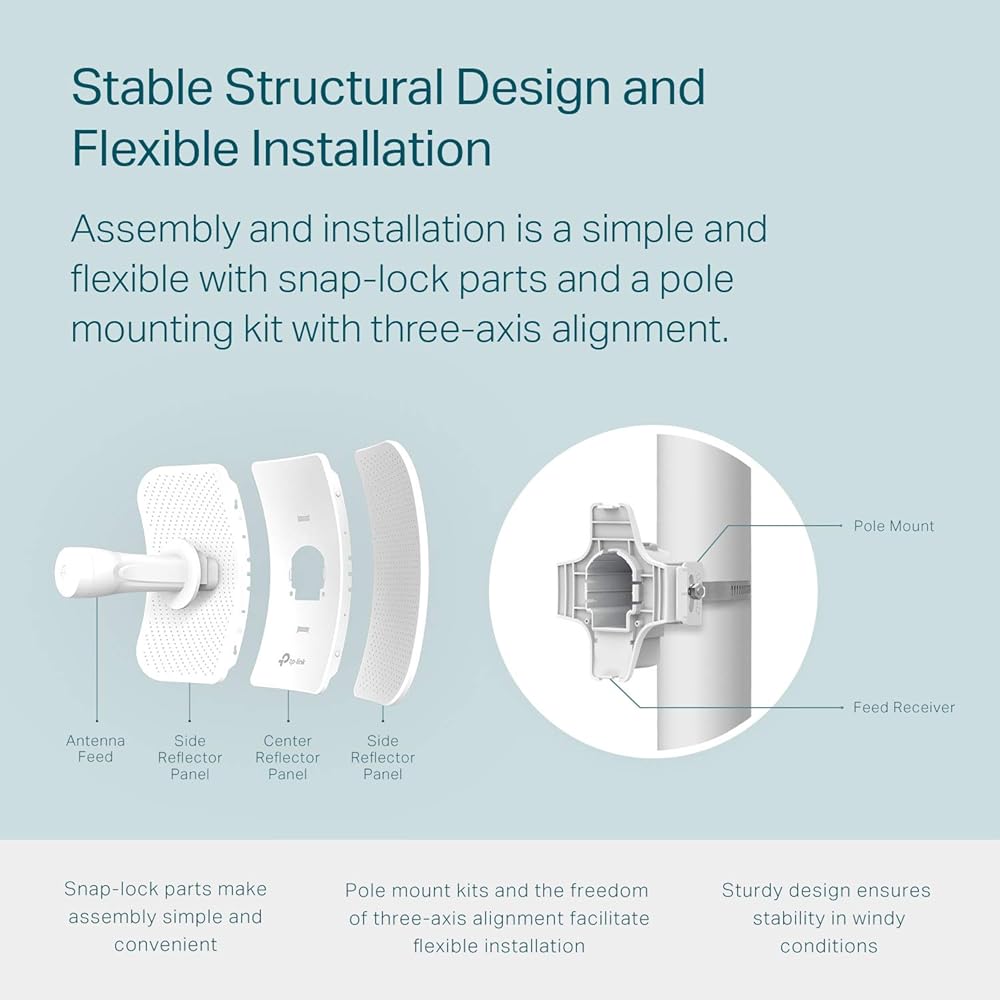 Stable Structural Design and Flexible Installation

Assembly and installation is a simple and flexible with snap-lock parts and a pole mounting kit with three-axis alignment.

tp-link

Antenna Feed

Side Reflector Panel

Center Reflector Panel

Side Reflector Panel

Pole Mount

Feed Receiver

Snap-lock parts make assembly simple and convenient

Pole mount kits and the freedom of three-axis alignment facilitate flexible installation

Sturdy design ensures stability in windy conditions