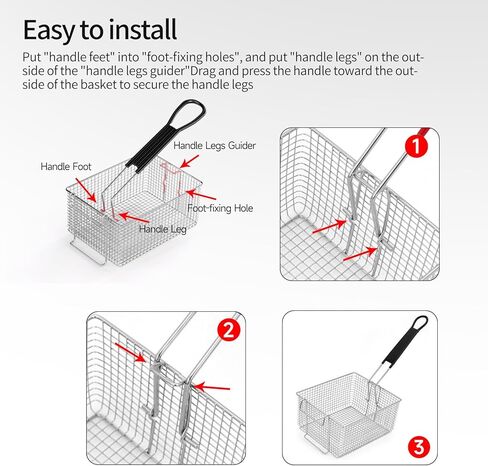 Easy to install

Put "handle feet" into "foot-fixing holes", and put "handle legs" on the outside of the "handle legs guider"Drag and press the handle toward the outside of the basket to secure the handle legs

Handle Legs Guider

Handle Foot

Foot-fixing Hole

Handle Leg

1

2

3