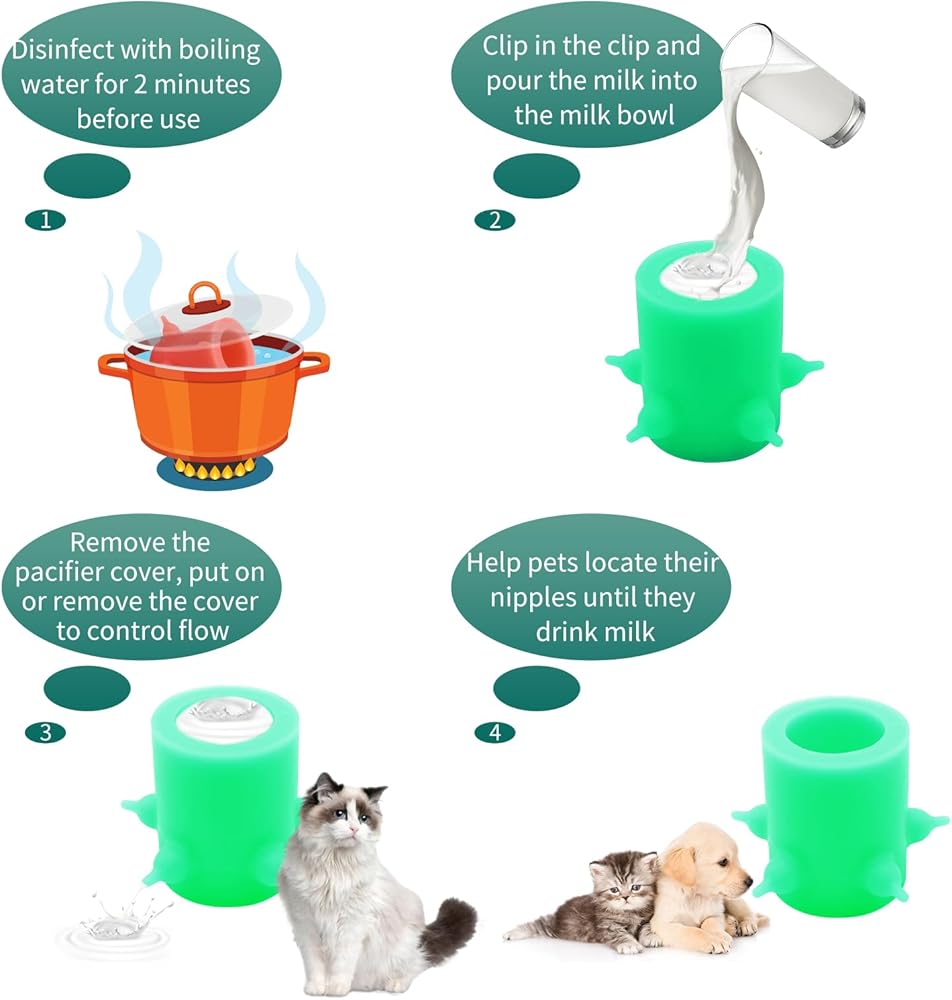 Disinfect with boiling water for 2 minutes before use

1

Clip in the clip and pour the milk into the milk bowl

2

Remove the pacifier cover, put on or remove the cover to control flow

3

Help pets locate their nipples until they drink milk

4