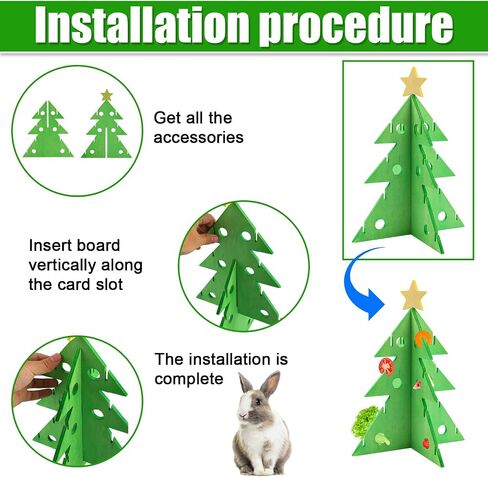 Installation procedure

Get all the accessories

Insert board vertically along the card slot

The installation is complete